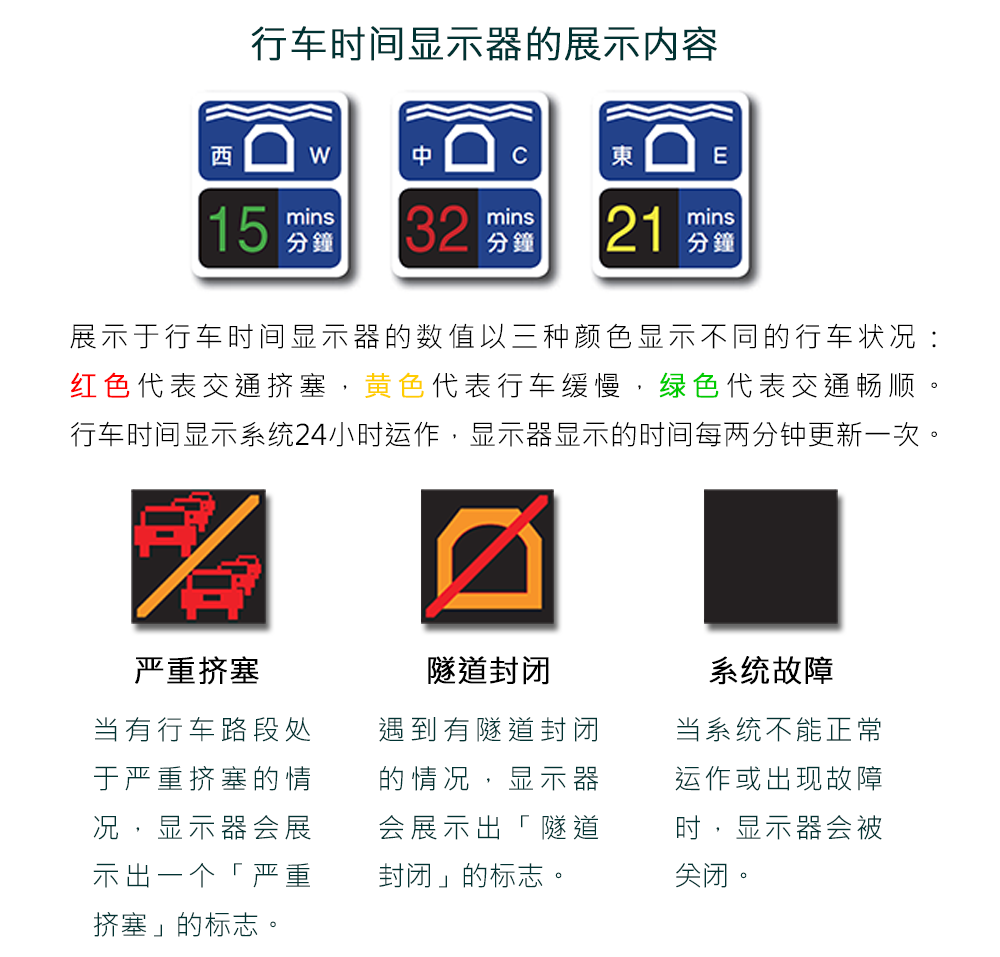 行车时间显示器的展示内容

西 W
15 mins 分鐘

中 C
32 mins 分鐘

東 E
21 mins 分鐘

展示于行车时间显示器的数值以三种颜色显示不同的行车状况：红色代表交通挤塞，黄色代表行车缓慢，绿色代表交通畅顺。行车时间显示系统24小时运作，显示器显示的时间每两分钟更新一次。

严重挤塞

当有行车路段处于严重挤塞的情况，显示器会展示出一个「严重挤塞」的标志。

隧道封闭

遇到有隧道封闭的情况，显示器会展示出「隧道封闭」的标志。

系统故障

当系统不能正常运作或出现故障时，显示器会被关闭。