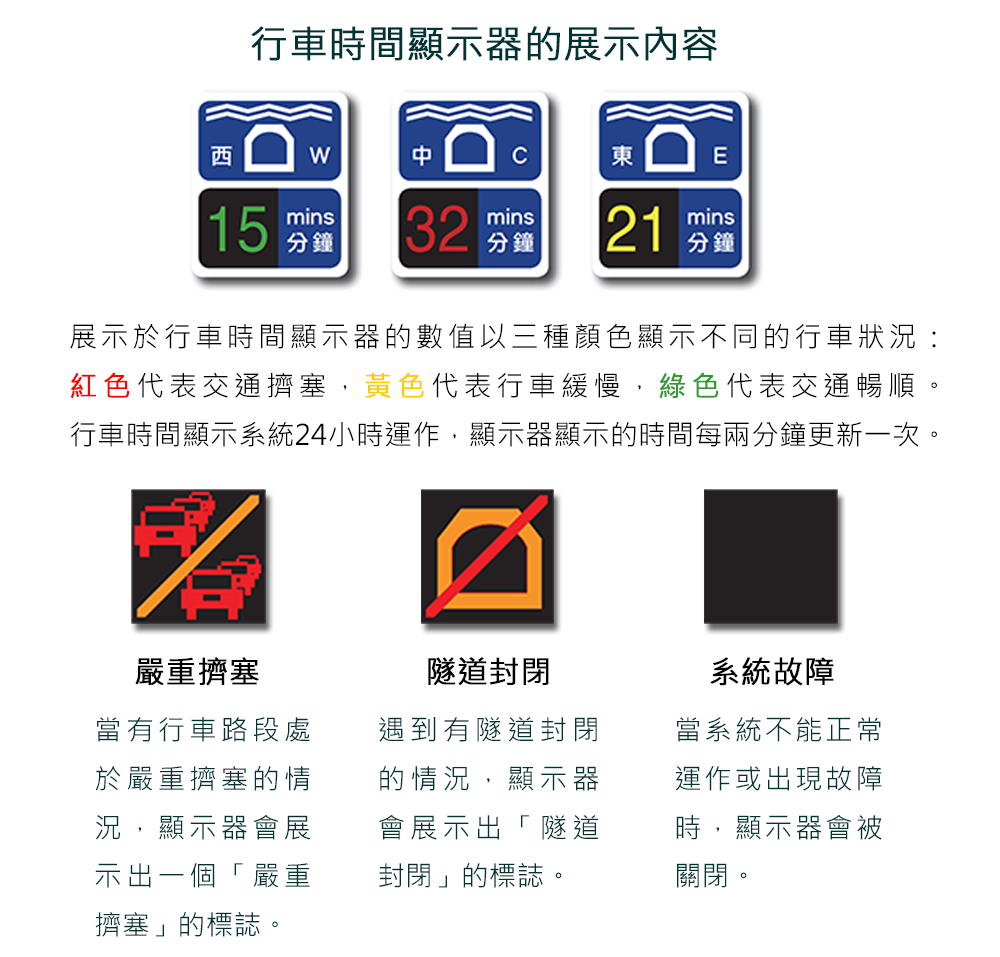 行車時間顯示器的展示內容

西 W
15 mins 分鐘

中 C
32 mins 分鐘

東 E
21 mins 分鐘

展示於行車時間顯示器的數值以三種顏色顯示不同的行車狀況：紅色代表交通擠塞，黃色代表行車緩慢，綠色代表交通暢順。行車時間顯示系統24小時運作，顯示器顯示的時間每兩分鐘更新一次。

嚴重擠塞

當有行車路段處於嚴重擠塞的情況，顯示器會展示出一個「嚴重擠塞」的標誌。

隧道封閉

遇到有隧道封閉的情況，顯示器會展示出「隧道封閉」的標誌。

系統故障

當系統不能正常運作或出現故障時，顯示器會被關閉。